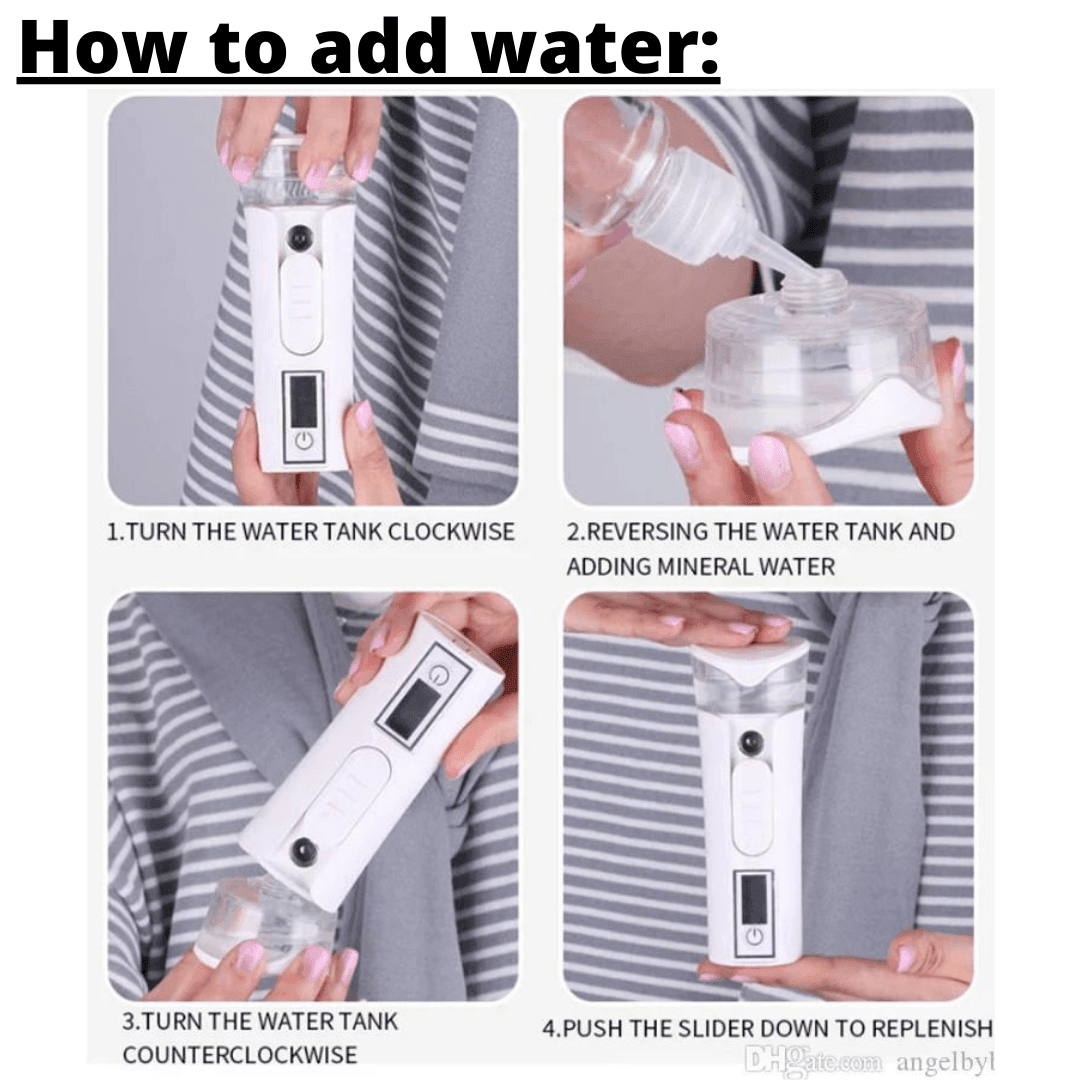 How to add water:

1.TURN THE WATER TANK CLOCKWISE

2.REVERSING THE WATER TANK AND ADDING MINERAL WATER

3.TURN THE WATER TANK COUNTERCLOCKWISE

4.PUSH THE SLIDER DOWN TO REPLENISH

DHgate.com angelbyl