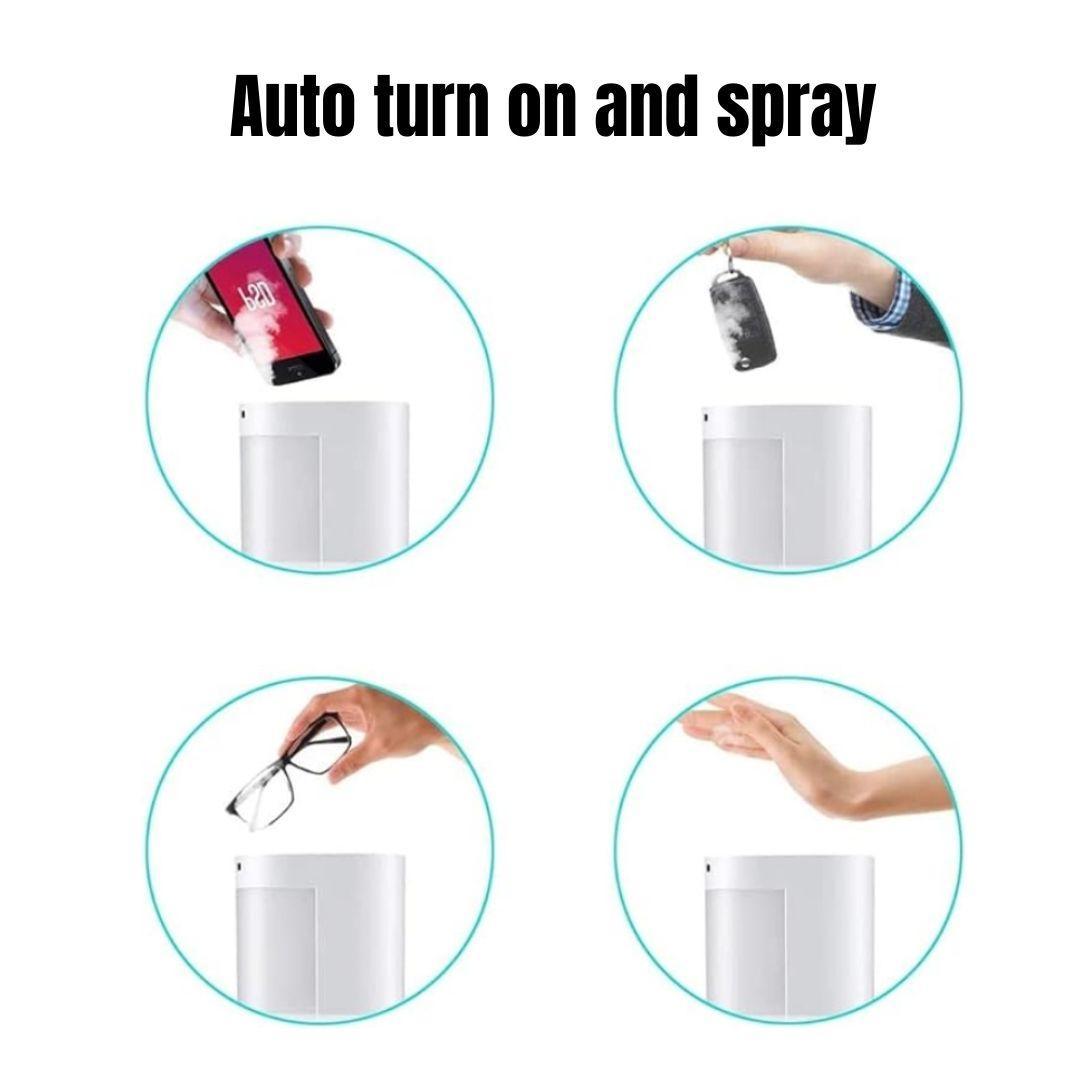 Auto turn on and spray