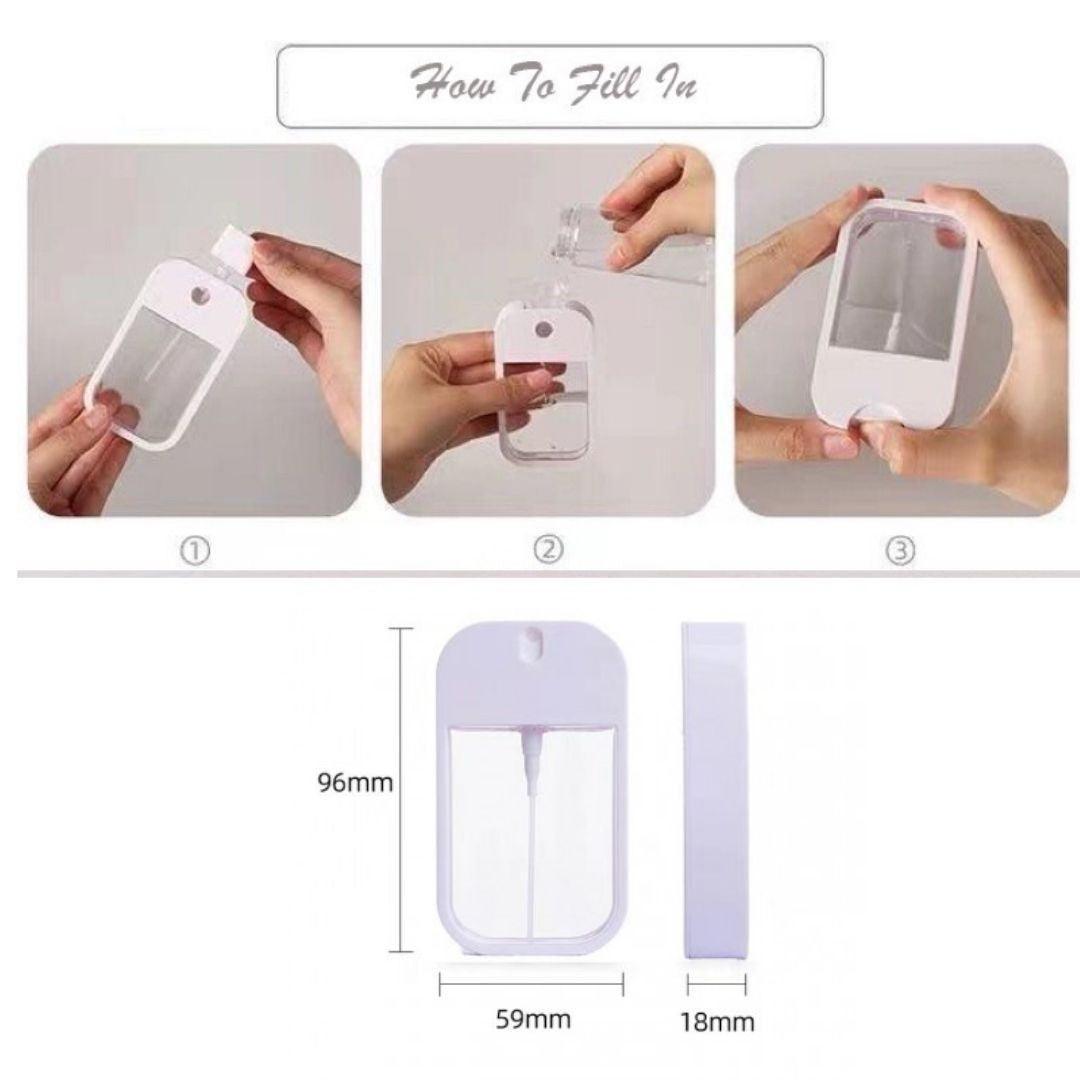 How To Fill In

①

②

③

96mm

59mm

18mm