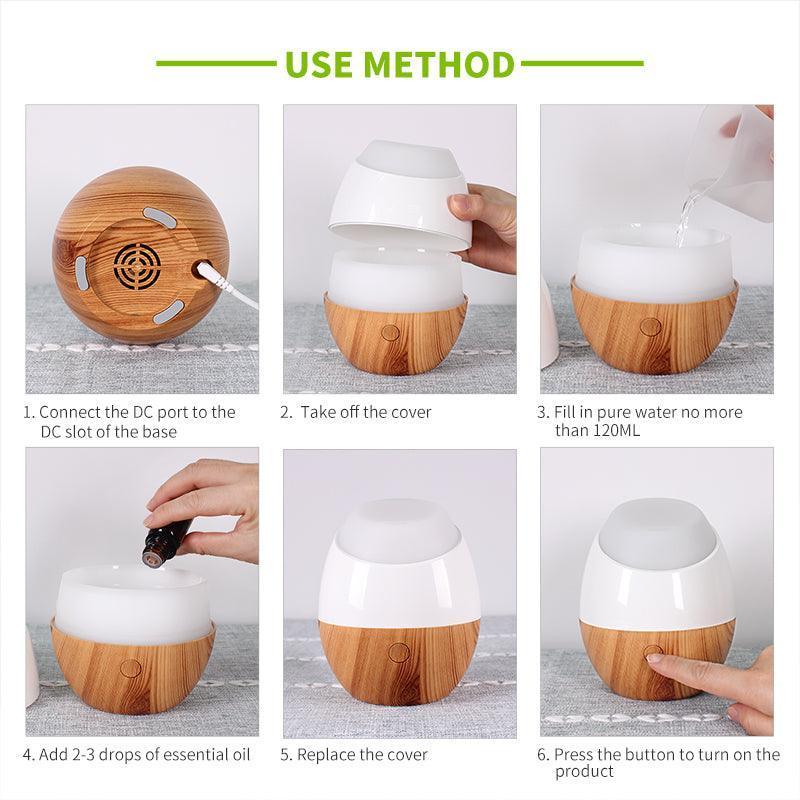 USE METHOD

1. Connect the DC port to the DC slot of the base

2. Take off the cover

3. Fill in pure water no more than 120ML

4. Add 2-3 drops of essential oil

5. Replace the cover

6. Press the button to turn on the product