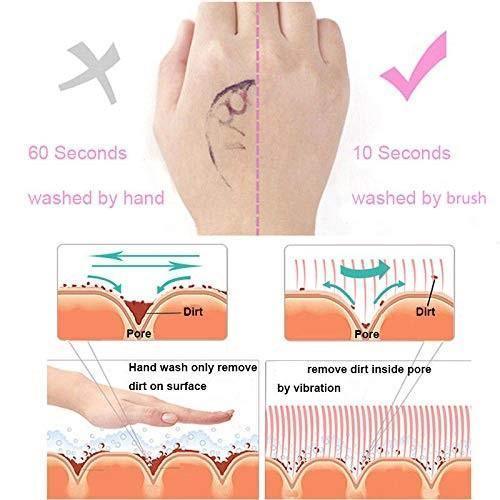 60 Seconds

washed by hand

10 Seconds

washed by brush

Dirt

Pore

Dirt

Pore

Hand wash only remove dirt on surface

remove dirt inside pore by vibration