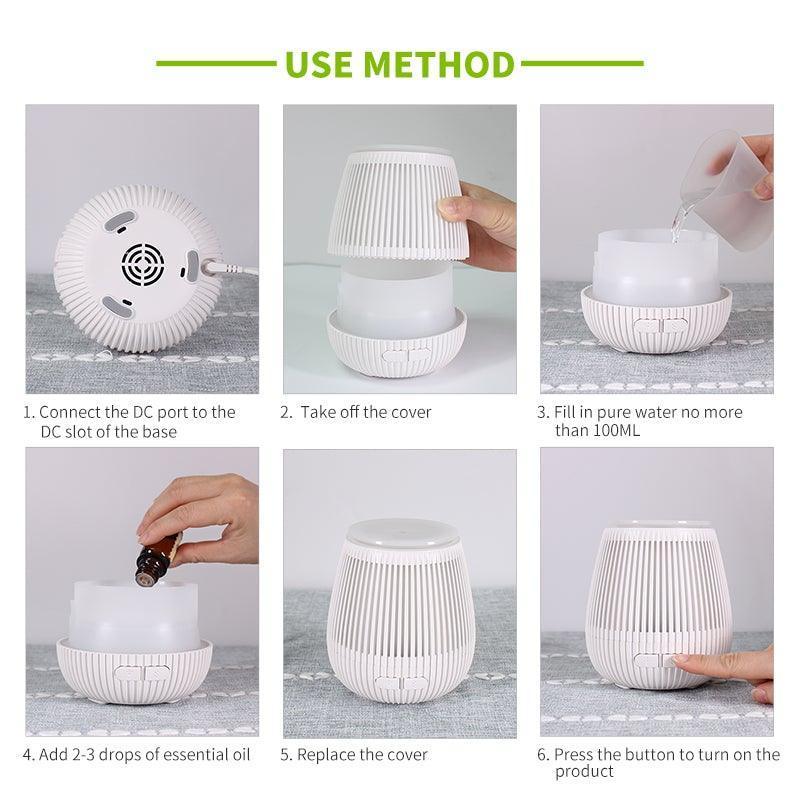 USE METHOD

1. Connect the DC port to the DC slot of the base

2. Take off the cover

3. Fill in pure water no more than 100ML

4. Add 2-3 drops of essential oil

5. Replace the cover

6. Press the button to turn on the product