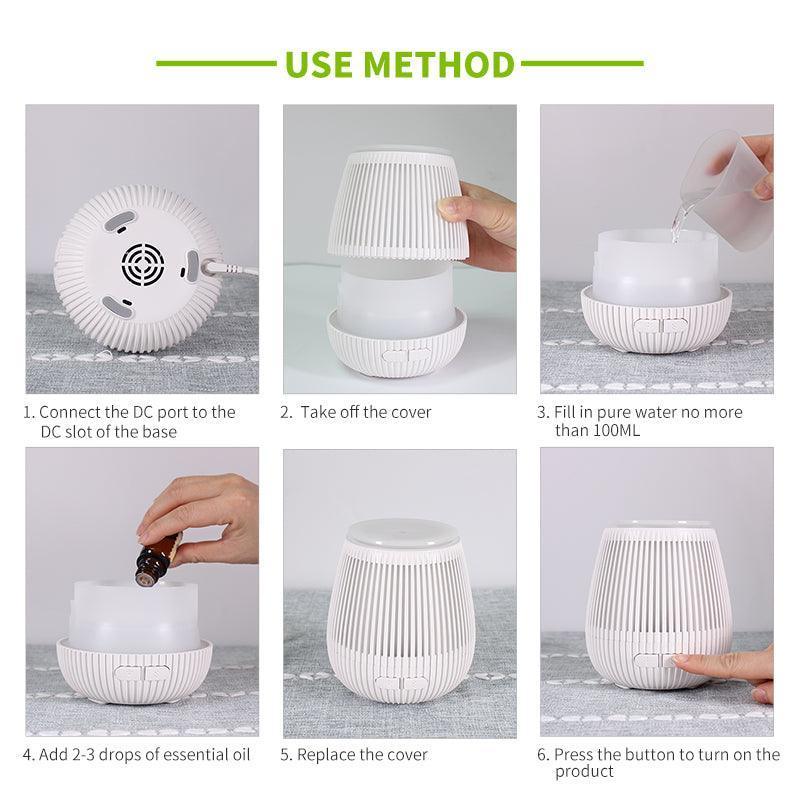 USE METHOD

1. Connect the DC port to the DC slot of the base

2. Take off the cover

3. Fill in pure water no more than 100ML

4. Add 2-3 drops of essential oil

5. Replace the cover

6. Press the button to turn on the product