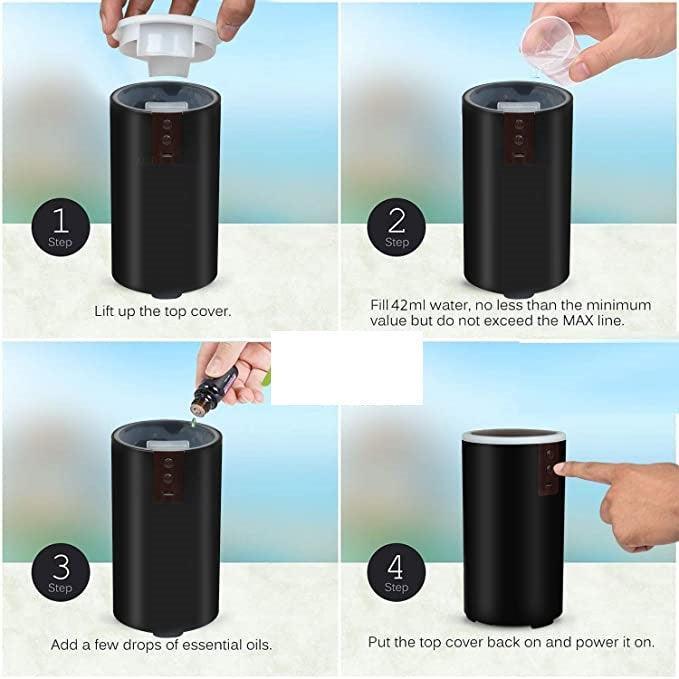 1
Step

Lift up the top cover.

2
Step

Fill 42ml water, no less than the minimum value but do not exceed the MAX line.

3
Step

Add a few drops of essential oils.

4
Step

Put the top cover back on and power it on.