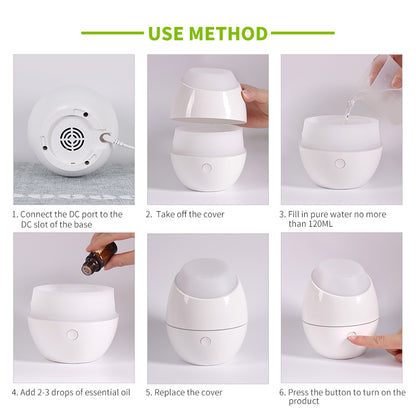 USE METHOD

1. Connect the DC port to the DC slot of the base

2. Take off the cover

3. Fill in pure water no more than 120ML

4. Add 2-3 drops of essential oil

5. Replace the cover

6. Press the button to turn on the product