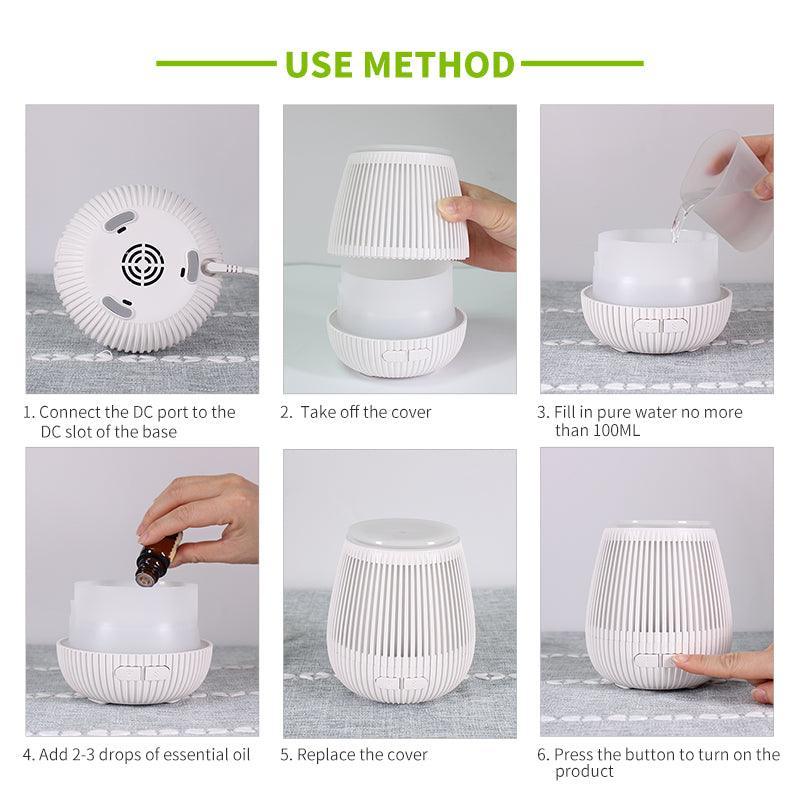 USE METHOD

1. Connect the DC port to the DC slot of the base

2. Take off the cover

3. Fill in pure water no more than 100ML

4. Add 2-3 drops of essential oil

5. Replace the cover

6. Press the button to turn on the product