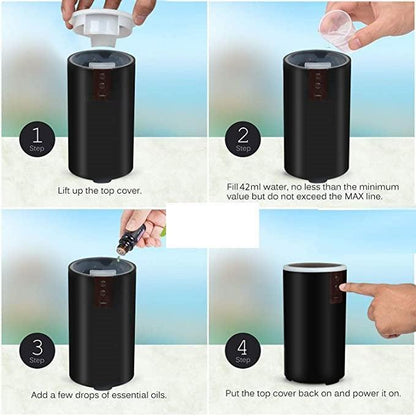 1
Step

Lift up the top cover.

2
Step

Fill 42ml water, no less than the minimum value but do not exceed the MAX line.

3
Step

Add a few drops of essential oils.

4
Step

Put the top cover back on and power it on.